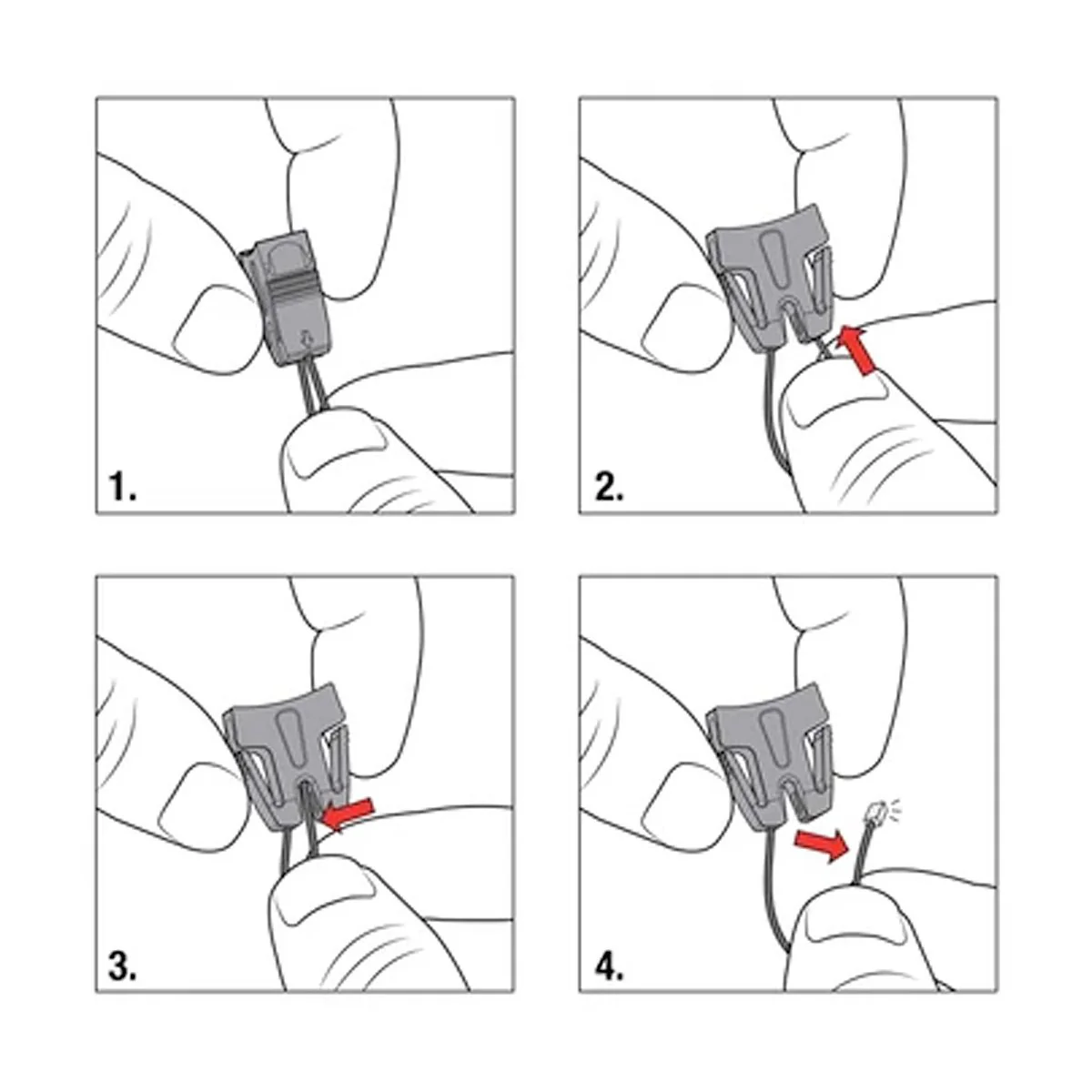 1.

2.

3.

4.